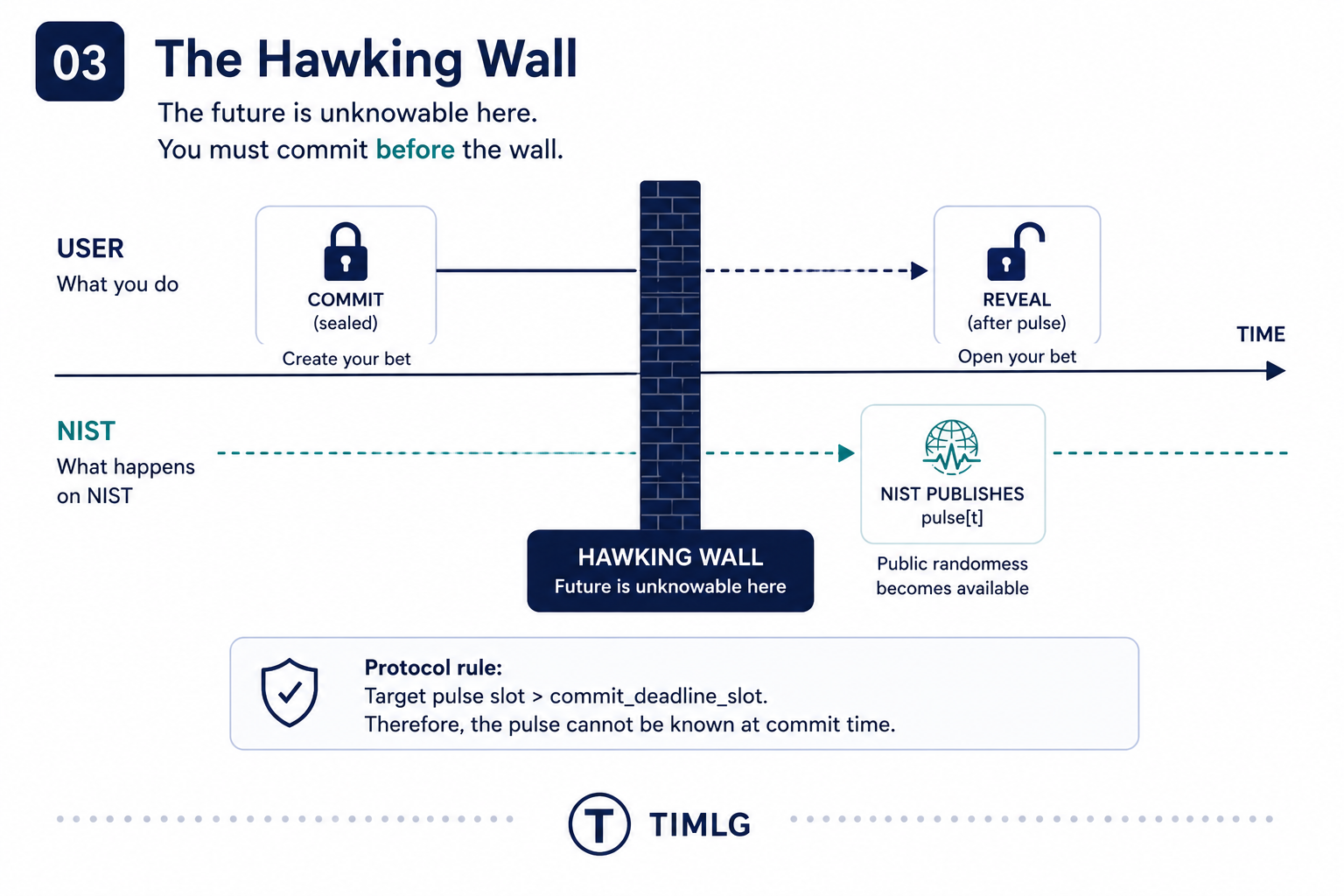 03 The Hawking Wall

The future is unknowable here.
You must commit before the wall.

USER
What you do

COMMIT
(sealed)
Create your bet

REVEAL
(after pulse)
Open your bet

TIME

NIST
What happens on NIST

NIST PUBLISHES
pulse[t]
Public randomess becomes available

HAWKING WALL
Future is unknowable here

Protocol rule:
Target pulse slot > commit_deadline_slot.
Therefore, the pulse cannot be known at commit time.

T TIMLG